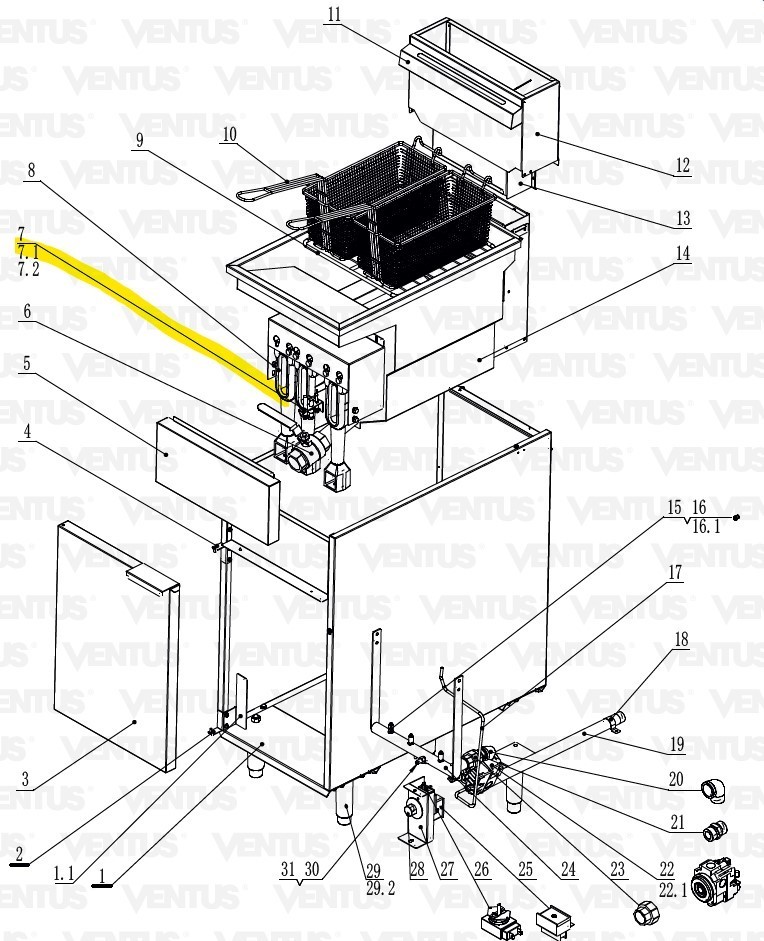 11
10
9
8
7
7.1
7.2
6
5
4
12
13
14
15 16
16.1
17
18
19
20
21
22
22.1
23
24
25
26
27
28
29
29.2
31 30
3
2
1.1
1
VENTUS