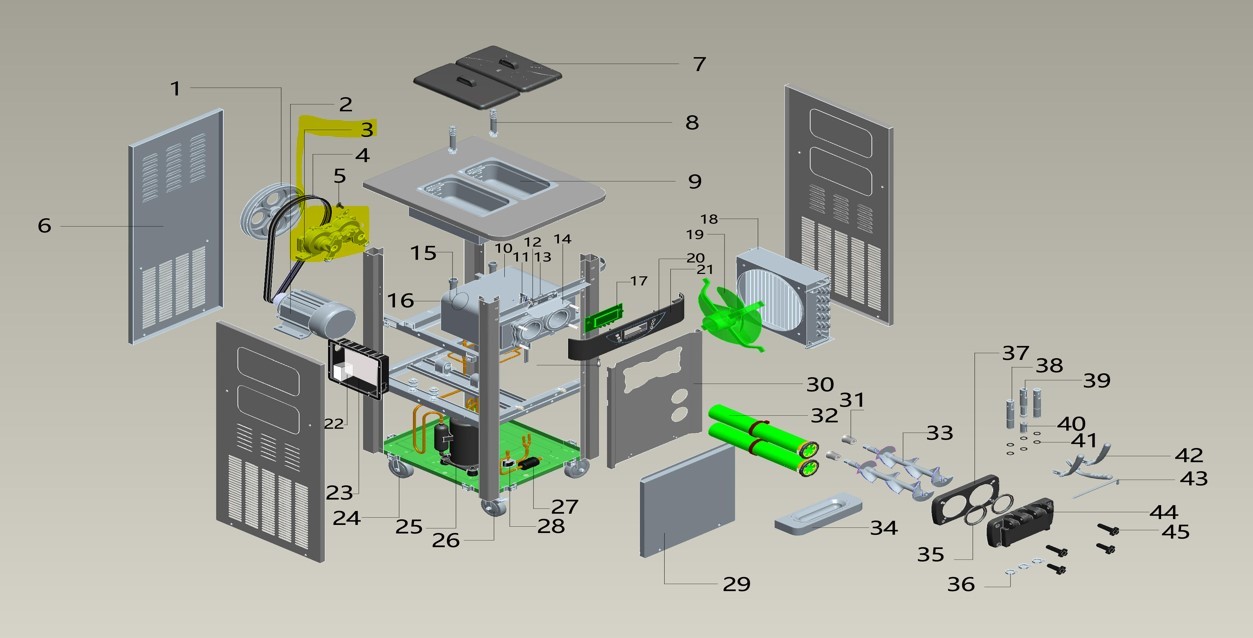 1
2
3
4
5
6
7
8
9
10
11
12
13
14
15
16
17
18
19
20
21
22
23
24
25
26
27
28
29
30
31
32
33
34
35
36
37
38
39
40
41
42
43
44
45